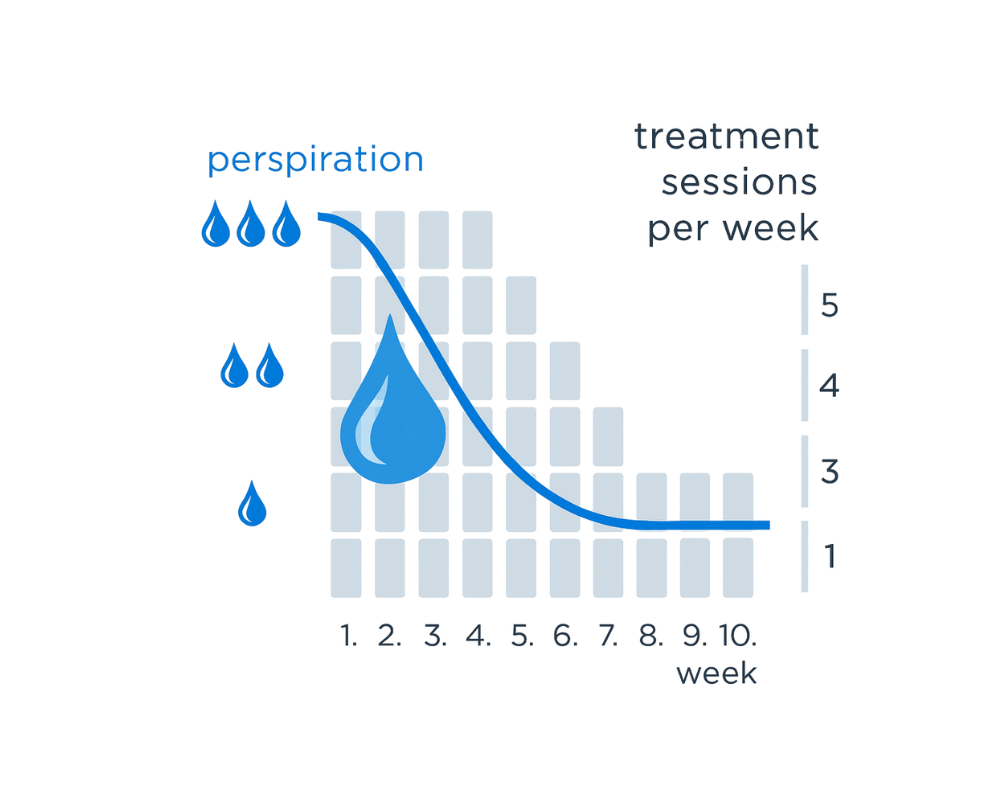 perspiration

treatment sessions per week

5
4
3
1

1. 2. 3. 4. 5. 6. 7. 8. 9. 10.
week