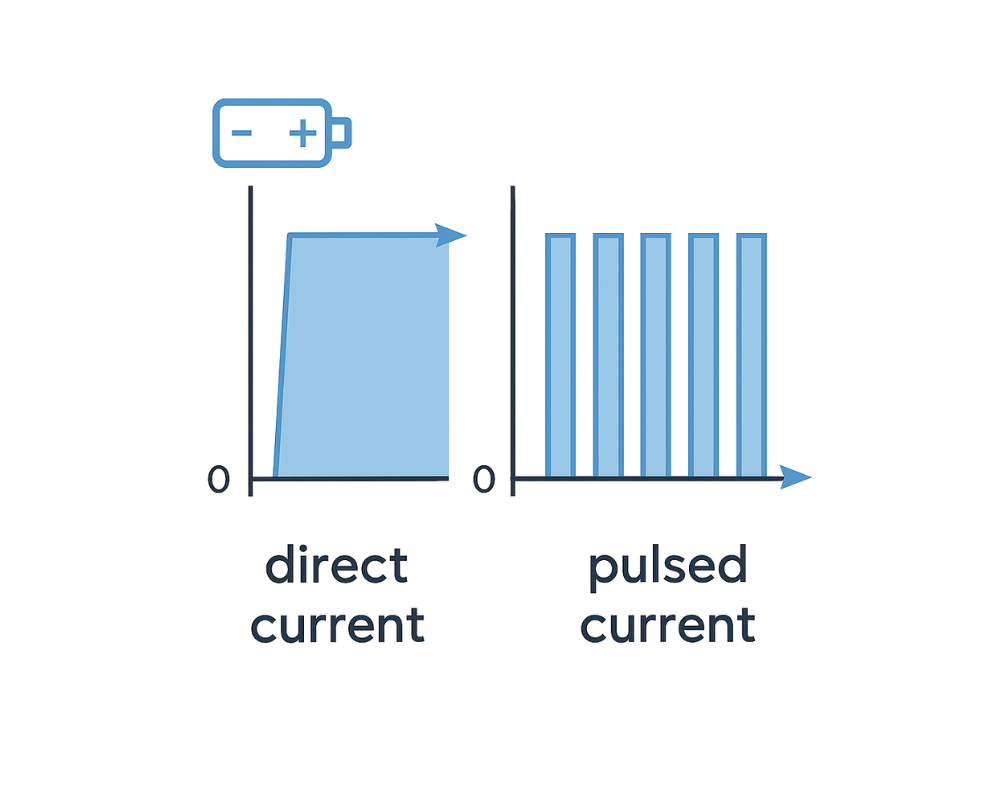 − +

0

0

direct current

pulsed current